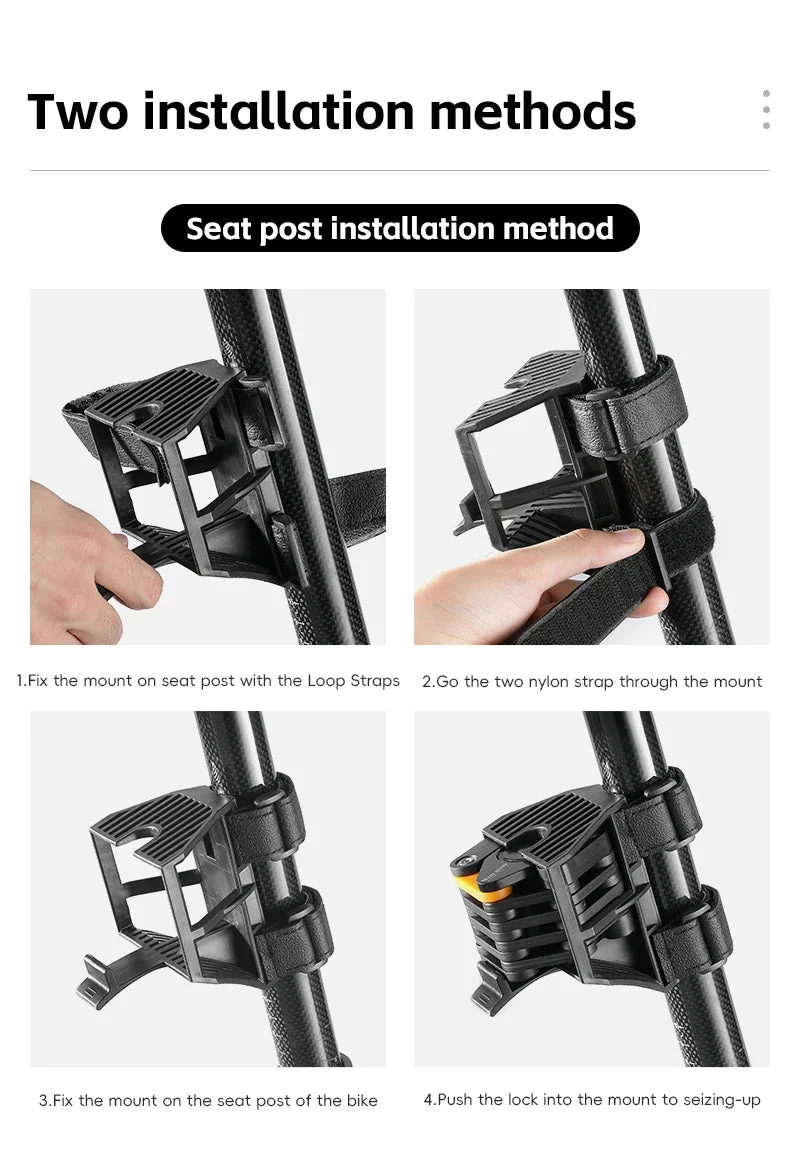 Two installation methods

Seat post installation method

1.Fix the mount on seat post with the Loop Straps

2.Go the two nylon strap through the mount

3.Fix the mount on the seat post of the bike

4.Push the lock into the mount to seizing-up